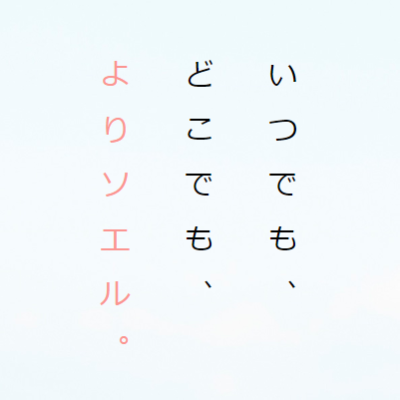 いつでも、
どこでも、
よりソエル。